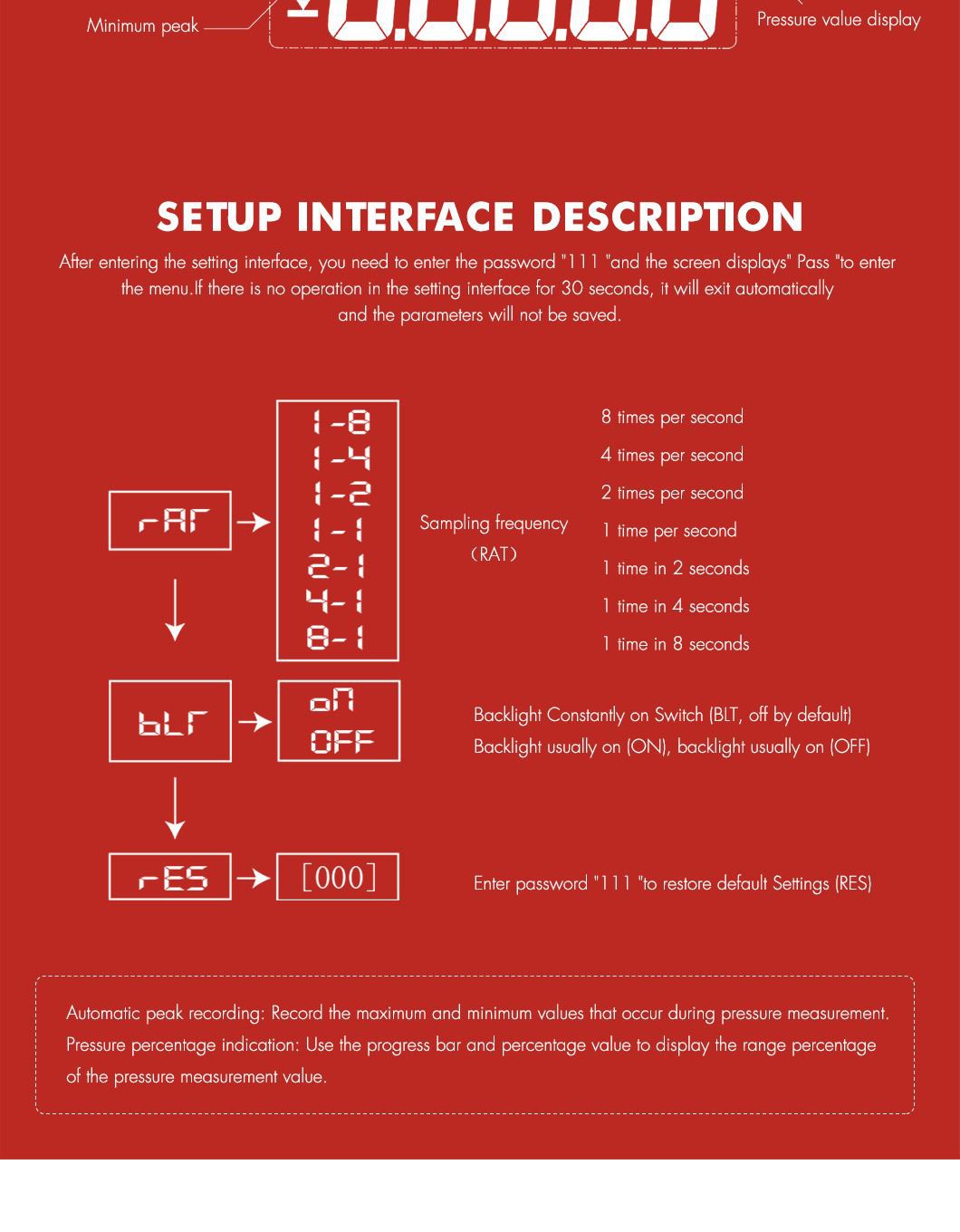 Minimum peak

Pressure value display

SETUP INTERFACE DESCRIPTION

After entering the setting interface, you need to enter the password "111 "and the screen displays" Pass "to enter the menu.If there is no operation in the setting interface for 30 seconds, it will exit automatically and the parameters will not be saved.

rAT

1-8
1-4
1-2
1-1
2-1
4-1
8-1

Sampling frequency (RAT)

8 times per second
4 times per second
2 times per second
1 time per second
1 time in 2 seconds
1 time in 4 seconds
1 time in 8 seconds

bLT

oN
OFF

Backlight Constantly on Switch (BLT, off by default)
Backlight usually on (ON), backlight usually on (OFF)

rES

[000]

Enter password "111 "to restore default Settings (RES)

Automatic peak recording: Record the maximum and minimum values that occur during pressure measurement.
Pressure percentage indication: Use the progress bar and percentage value to display the range percentage of the pressure measurement value.